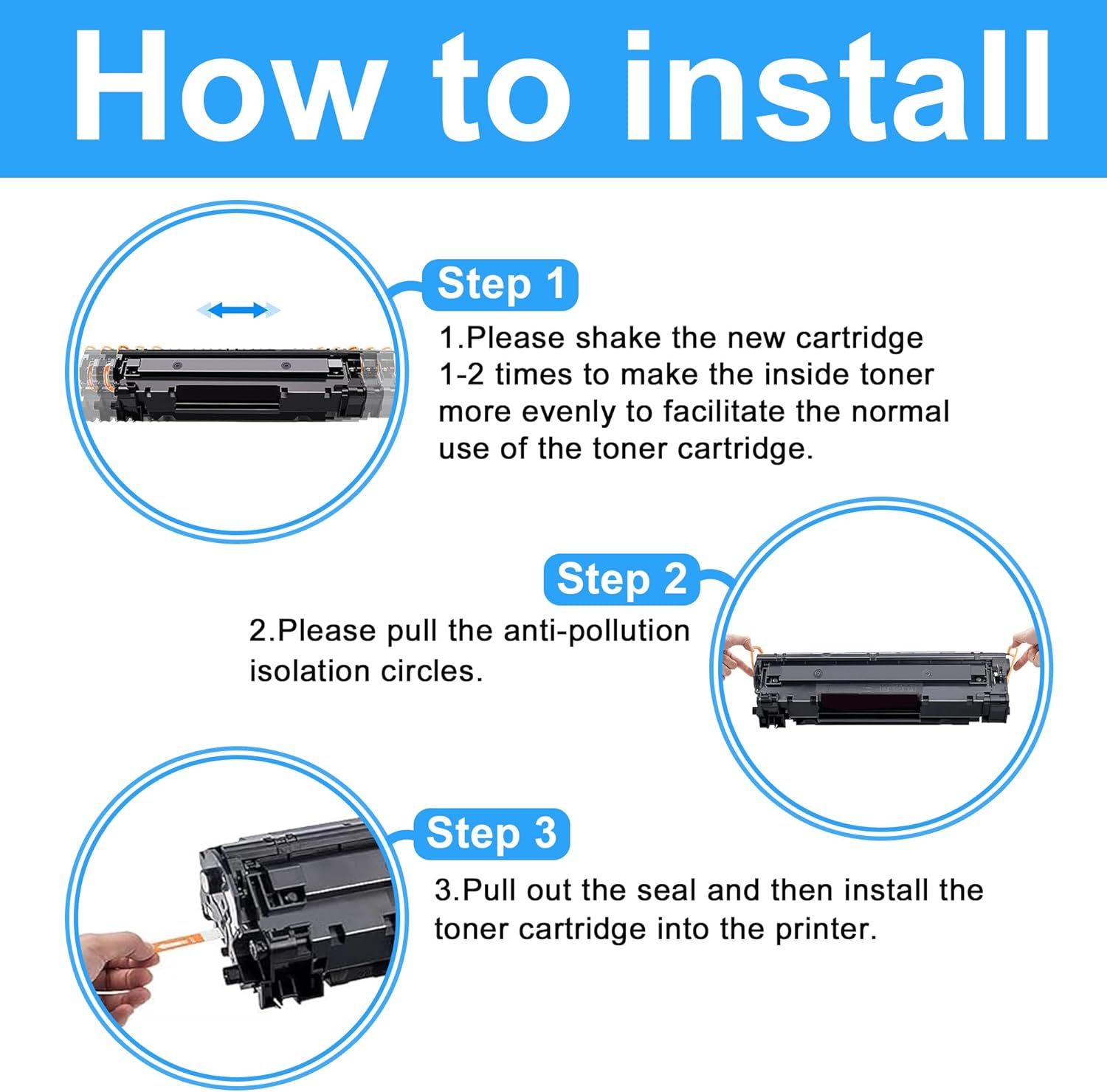 How to install

Step 1

1.Please shake the new cartridge 1-2 times to make the inside toner more evenly to facilitate the normal use of the toner cartridge.

Step 2

2.Please pull the anti-pollution isolation circles.

Step 3

3.Pull out the seal and then install the toner cartridge into the printer.